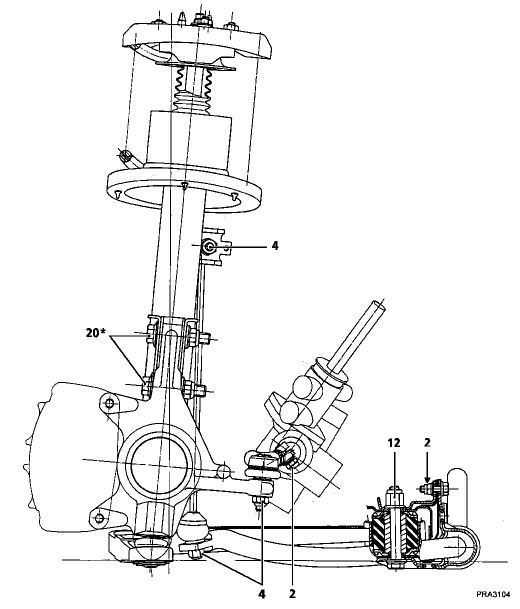 4

20*

12

2

4

2

PRA3104