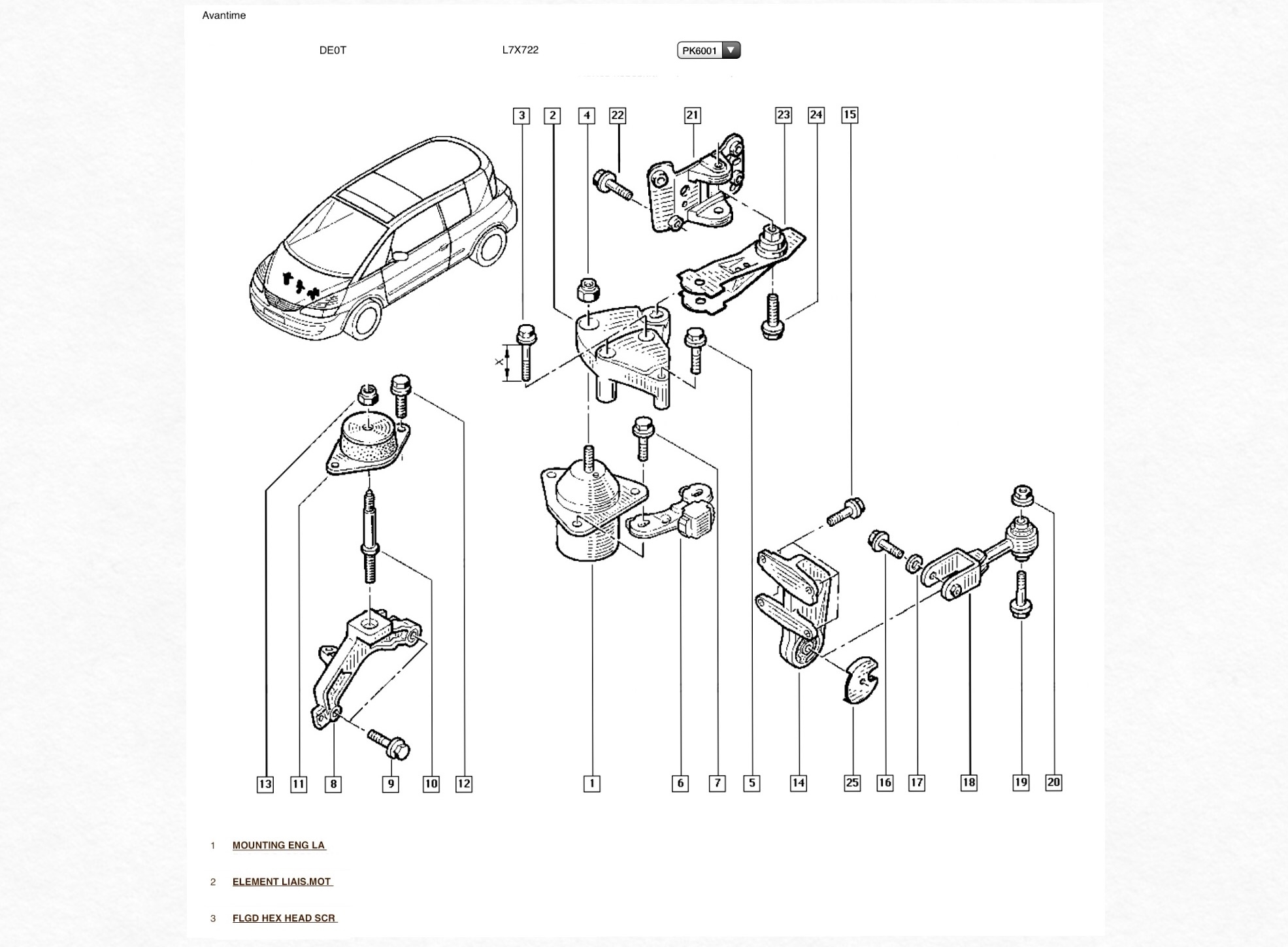 Avantime

DE0T L7X722 PK6001

3 2 4 22 21 23 24 15

X

13 11 8 9 10 12 1 6 7 5 14 25 16 17 18 19 20

1 MOUNTING ENG LA

2 ELEMENT LIAIS.MOT

3 FLGD HEX HEAD SCR